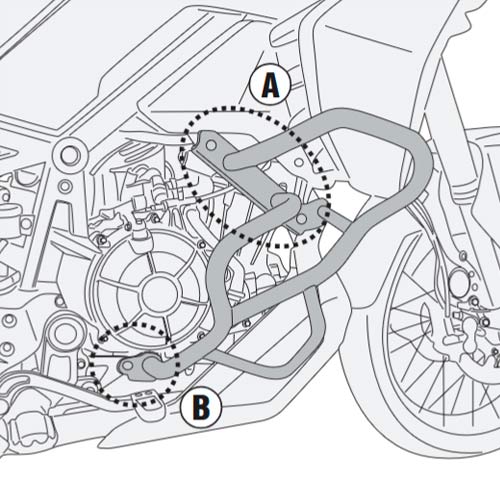 A

B