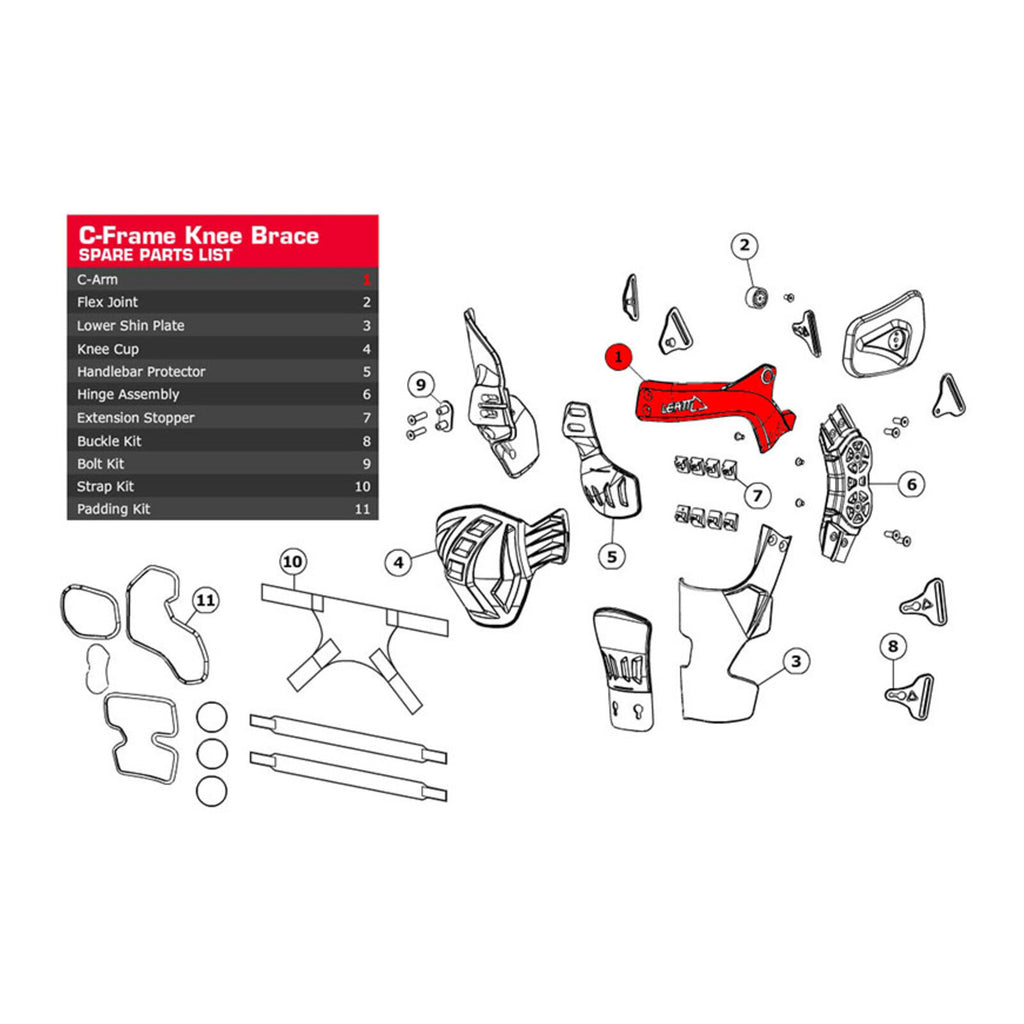 C-Frame Knee Brace
SPARE PARTS LIST

| | |
|---|---|
| C-Arm | 1 |
| Flex Joint | 2 |
| Lower Shin Plate | 3 |
| Knee Cup | 4 |
| Handlebar Protector | 5 |
| Hinge Assembly | 6 |
| Extension Stopper | 7 |
| Buckle Kit | 8 |
| Bolt Kit | 9 |
| Strap Kit | 10 |
| Padding Kit | 11 |

2
1
LEATT
9
6
7
5
4
10
11
3
8