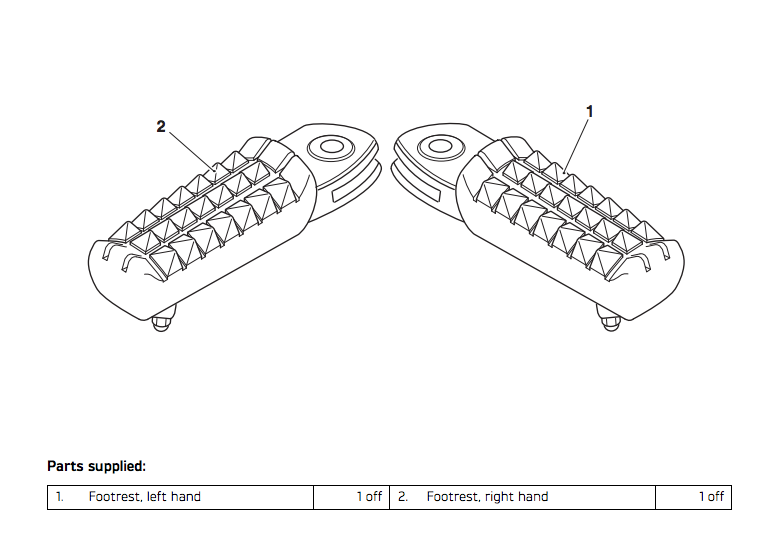 2

1

**Parts supplied:**

| 1. Footrest, left hand | 1 off | 2. Footrest, right hand | 1 off |
|---|---|---|---|